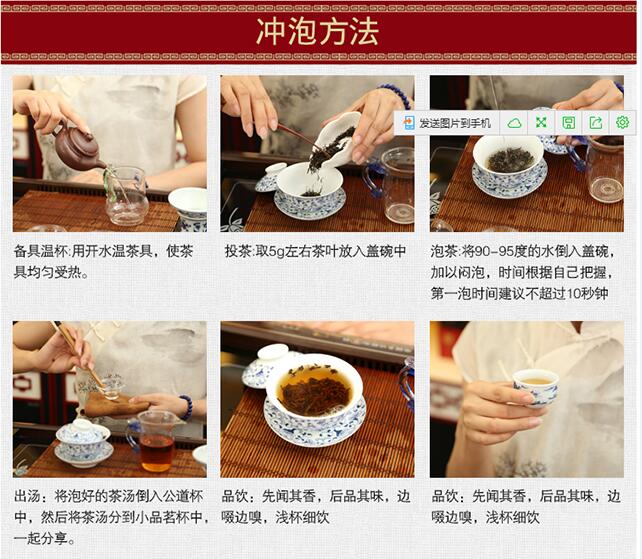 冲泡方法

发送图片到手机

备具温杯:用开水温茶具，使茶具均匀受热。

投茶:取5g左右茶叶放入盖碗中

泡茶:将90-95度的水倒入盖碗，加以闷泡，时间根据自己把握，第一泡时间建议不超过10秒钟

出汤：将泡好的茶汤倒入公道杯中，然后将茶汤分到小品茗杯中，一起分享。

品饮：先闻其香，后品其味，边啜边嗅，浅杯细饮

品饮：先闻其香，后品其味，边啜边嗅，浅杯细饮